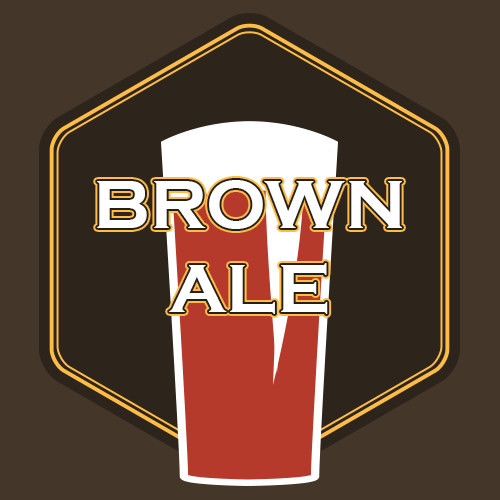 BROWN
ALE